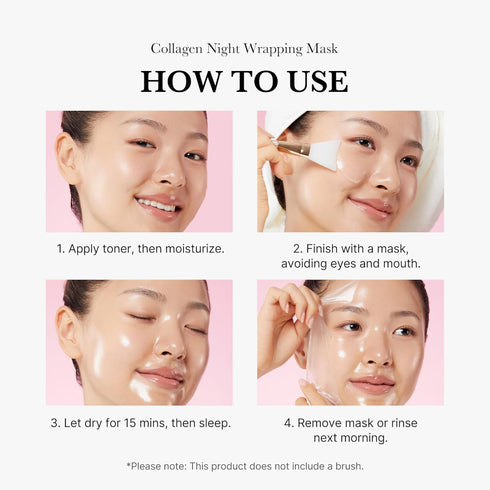 Collagen Night Wrapping Mask

HOW TO USE

1. Apply toner, then moisturize.

2. Finish with a mask, avoiding eyes and mouth.

3. Let dry for 15 mins, then sleep.

4. Remove mask or rinse next morning.

*Please note: This product does not include a brush.